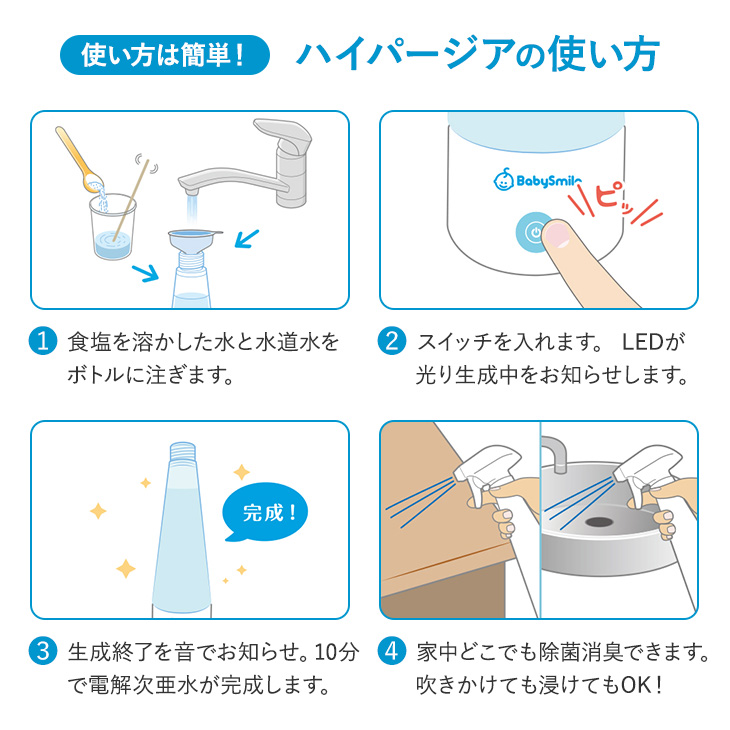 使い方は簡単！ ハイパージアの使い方

BabySmile

ピッ

1 食塩を溶かした水と水道水をボトルに注ぎます。

2 スイッチを入れます。 LEDが光り生成中をお知らせします。

完成！

3 生成終了を音でお知らせ。10分で電解次亜水が完成します。

4 家中どこでも除菌消臭できます。吹きかけても浸けてもOK！